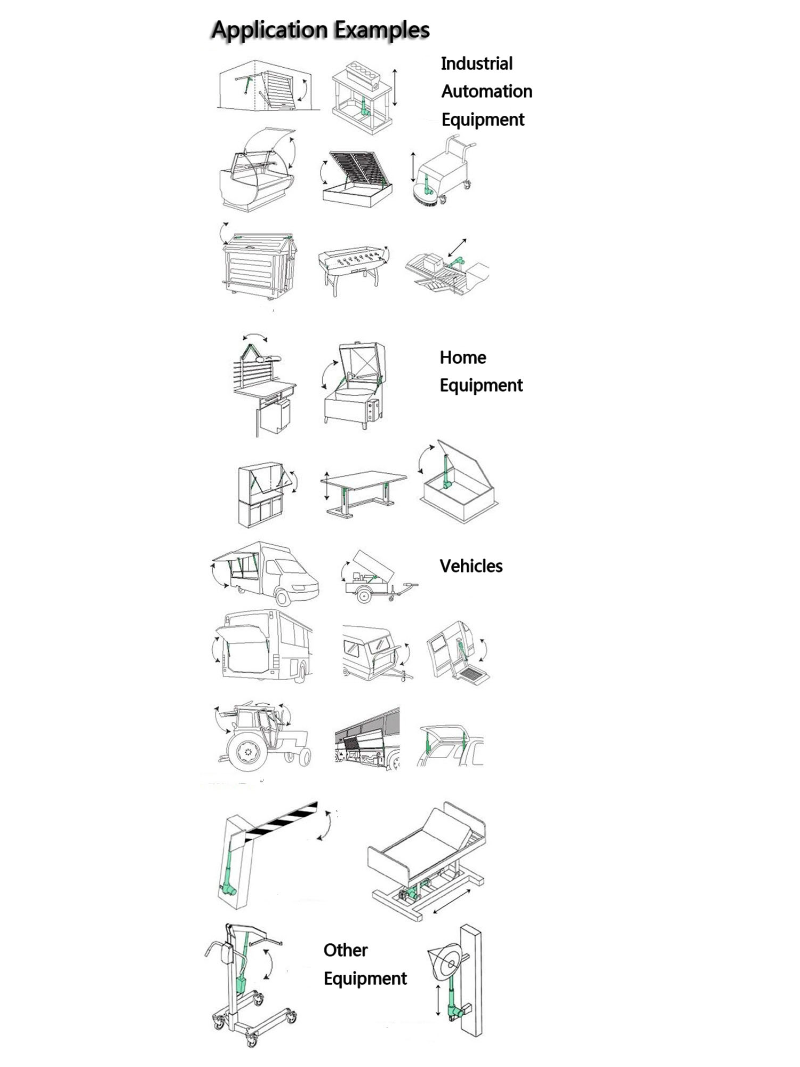 Application Examples

Industrial Automation Equipment

Home Equipment

Vehicles

Other Equipment